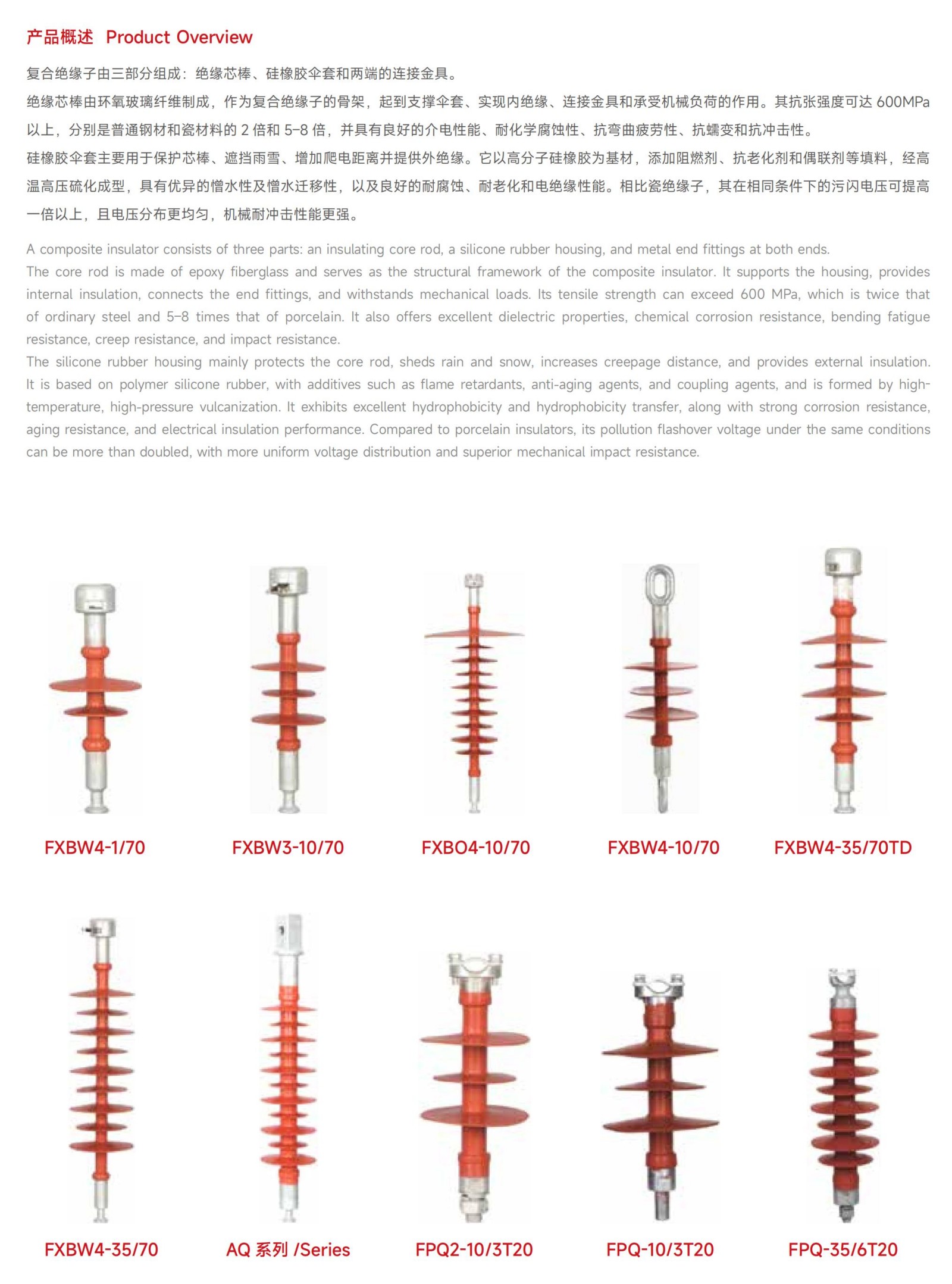 产品概述 Product Overview

复合绝缘子由三部分组成：绝缘芯棒、硅橡胶伞套和两端的连接金具。

绝缘芯棒由环氧玻璃纤维制成，作为复合绝缘子的骨架，起到支撑伞套、实现内绝缘、连接金具和承受机械负荷的作用。其抗张强度可达 600MPa 以上，分别是普通钢材和瓷材料的 2 倍和 5-8 倍，并具有良好的介电性能、耐化学腐蚀性、抗弯曲疲劳性、抗蠕变和抗冲击性。

硅橡胶伞套主要用于保护芯棒、遮挡雨雪、增加爬电距离并提供外绝缘。它以高分子硅橡胶为基材，添加阻燃剂、抗老化剂和偶联剂等填料，经高温高压硫化成型，具有优异的憎水性及憎水迁移性，以及良好的耐腐蚀、耐老化和电绝缘性能。相比瓷绝缘子，其在相同条件下的污闪电压可提高一倍以上，且电压分布更均匀，机械耐冲击性能更强。

A composite insulator consists of three parts: an insulating core rod, a silicone rubber housing, and metal end fittings at both ends.

The core rod is made of epoxy fiberglass and serves as the structural framework of the composite insulator. It supports the housing, provides internal insulation, connects the end fittings, and withstands mechanical loads. Its tensile strength can exceed 600 MPa, which is twice that of ordinary steel and 5–8 times that of porcelain. It also offers excellent dielectric properties, chemical corrosion resistance, bending fatigue resistance, creep resistance, and impact resistance.

The silicone rubber housing mainly protects the core rod, sheds rain and snow, increases creepage distance, and provides external insulation. It is based on polymer silicone rubber, with additives such as flame retardants, anti-aging agents, and coupling agents, and is formed by high-temperature, high-pressure vulcanization. It exhibits excellent hydrophobicity and hydrophobicity transfer, along with strong corrosion resistance, aging resistance, and electrical insulation performance. Compared to porcelain insulators, its pollution flashover voltage under the same conditions can be more than doubled, with more uniform voltage distribution and superior mechanical impact resistance.

FXBW4-1/70

FXBW3-10/70

FXBO4-10/70

FXBW4-10/70

FXBW4-35/70TD

FXBW4-35/70

AQ 系列 /Series

FPQ2-10/3T20

FPQ-10/3T20

FPQ-35/6T20